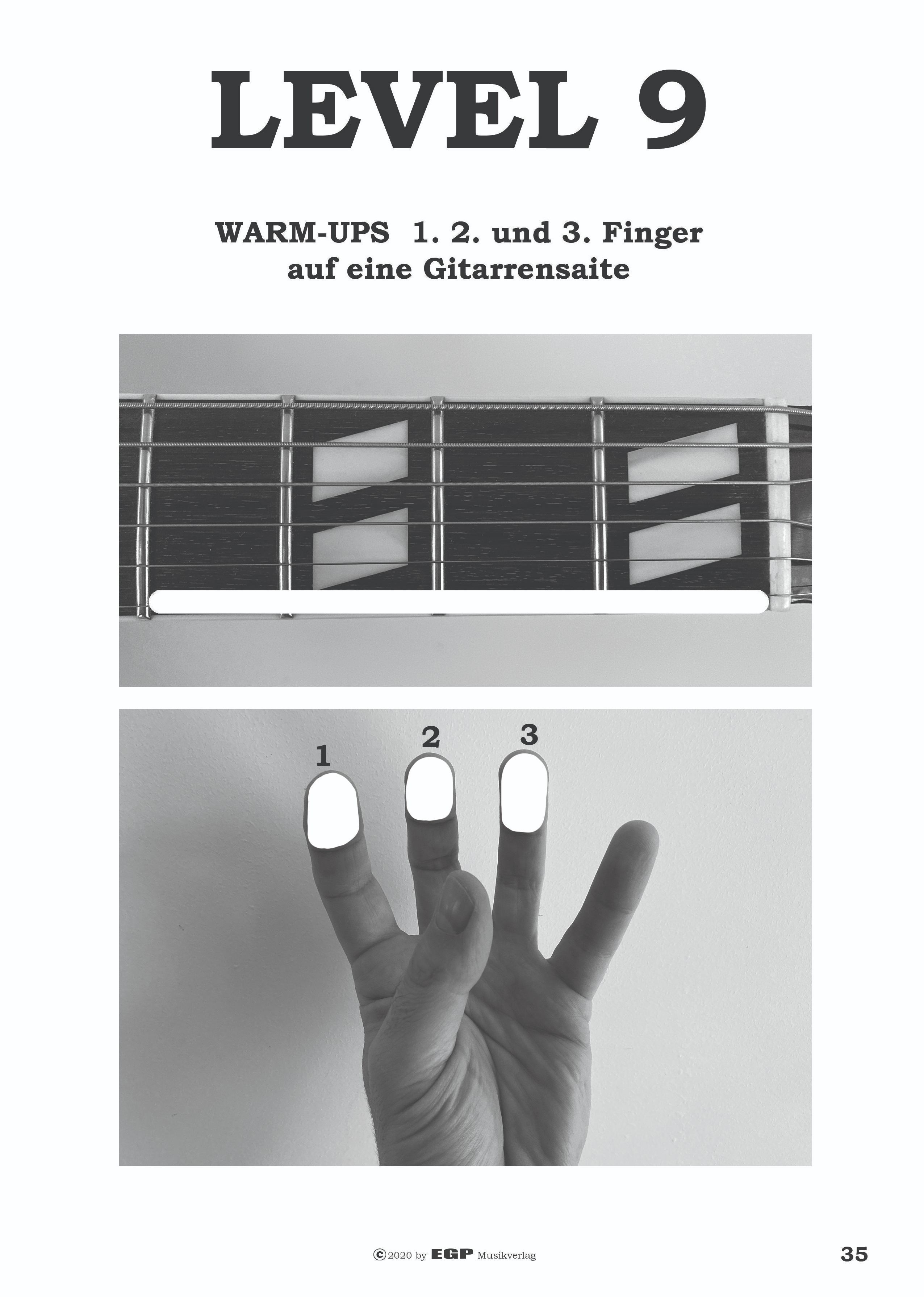 LEVEL 9

WARM-UPS 1. 2. und 3. Finger auf eine Gitarrensaite

1
2
3

©2020 by EGP Musikverlag

35